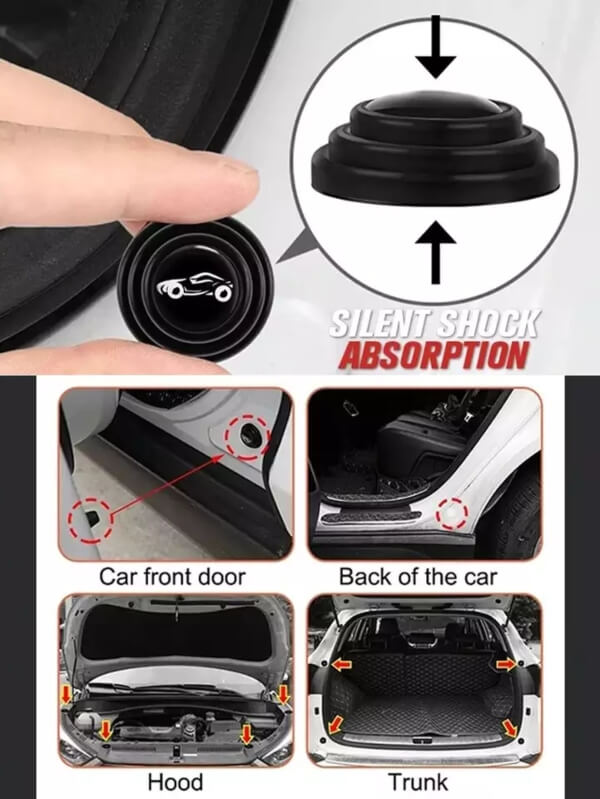 SILENT SHOCK
ABSORPTION

Car front door

Back of the car

Hood

Trunk